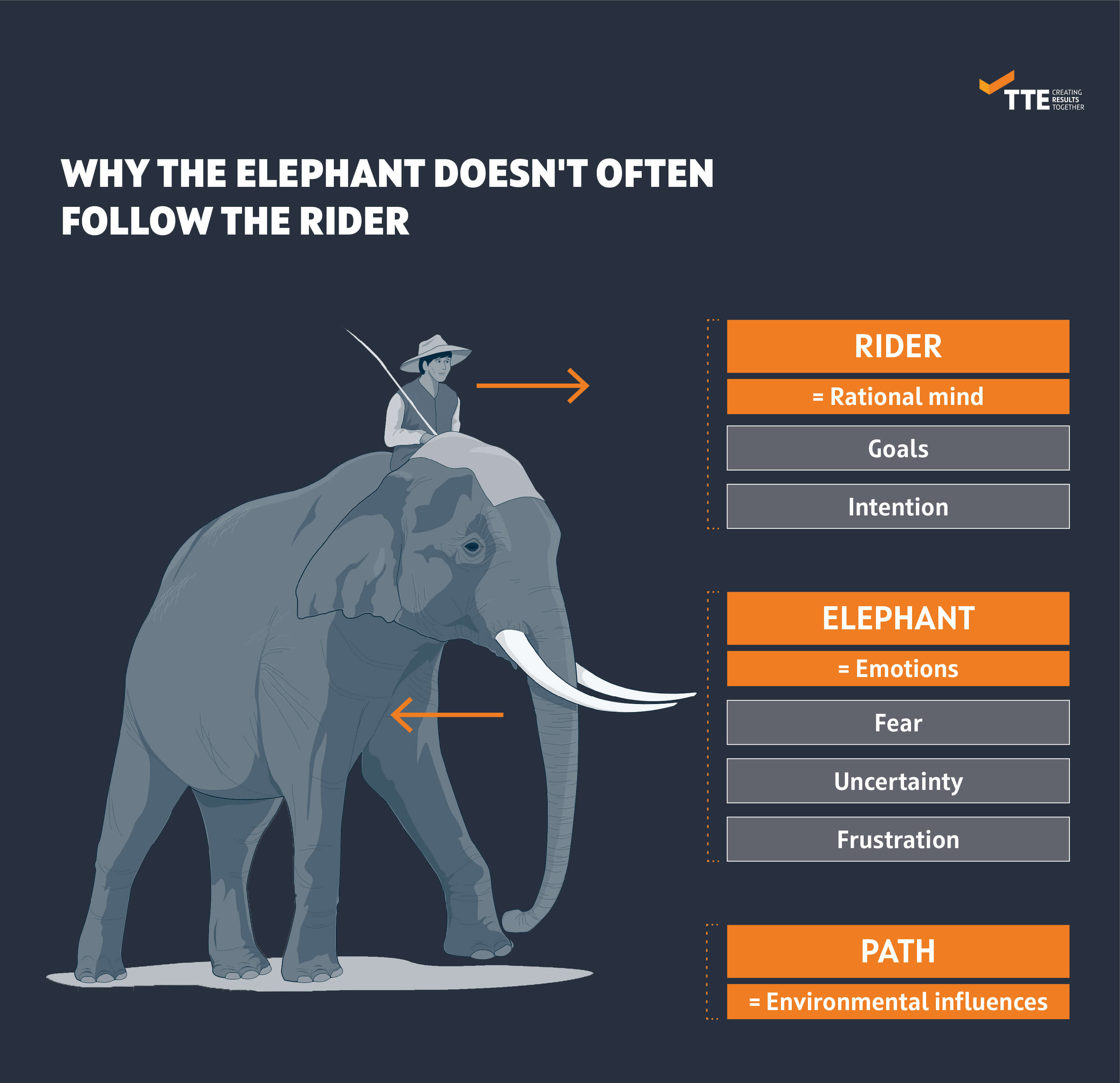 TTE CREATING RESULTS TOGETHER

WHY THE ELEPHANT DOESN'T OFTEN FOLLOW THE RIDER

RIDER

= Rational mind

Goals

Intention

ELEPHANT

= Emotions

Fear

Uncertainty

Frustration

PATH

= Environmental influences